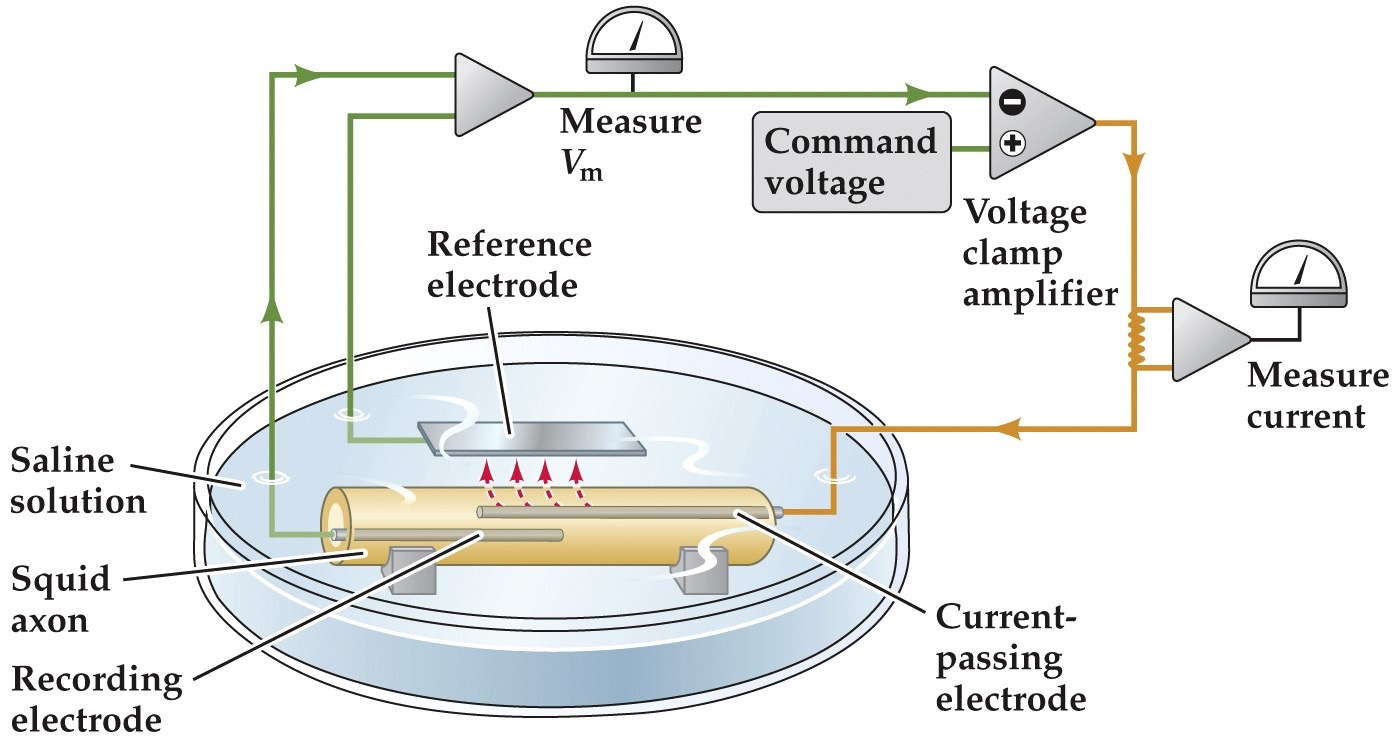 Measure $V_m$

Command voltage

−

+

Voltage clamp amplifier

Reference electrode

Measure current

Saline solution

Squid axon

Recording electrode

Current-passing electrode